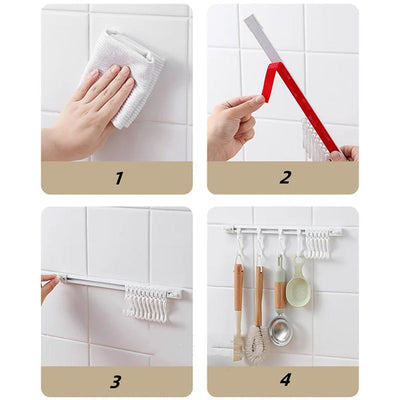 1

2

3

4