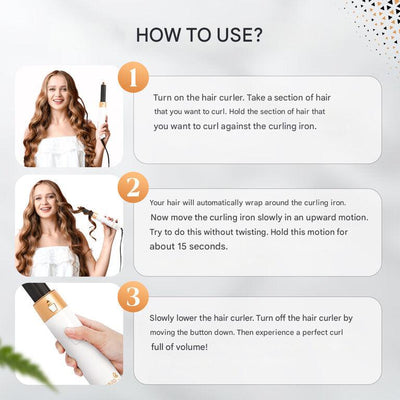 HOW TO USE?

1

Turn on the hair curler. Take a section of hair that you want to curl. Hold the section of hair that you want to curl against the curling iron.

2

Your hair will automatically wrap around the curling iron. Now move the curling iron slowly in an upward motion. Try to do this without twisting. Hold this motion for about 15 seconds.

3

Slowly lower the hair curler. Turn off the hair curler by moving the button down. Then experience a perfect curl full of volume!