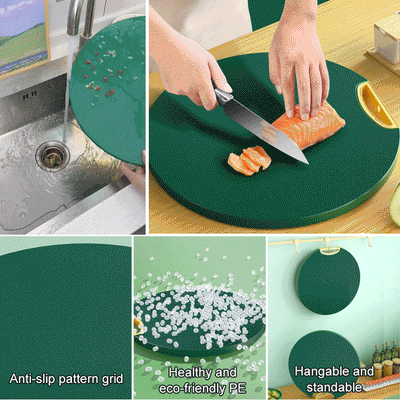 Anti-slip pattern grid

Healthy and eco-friendly PE

Hangable and standable