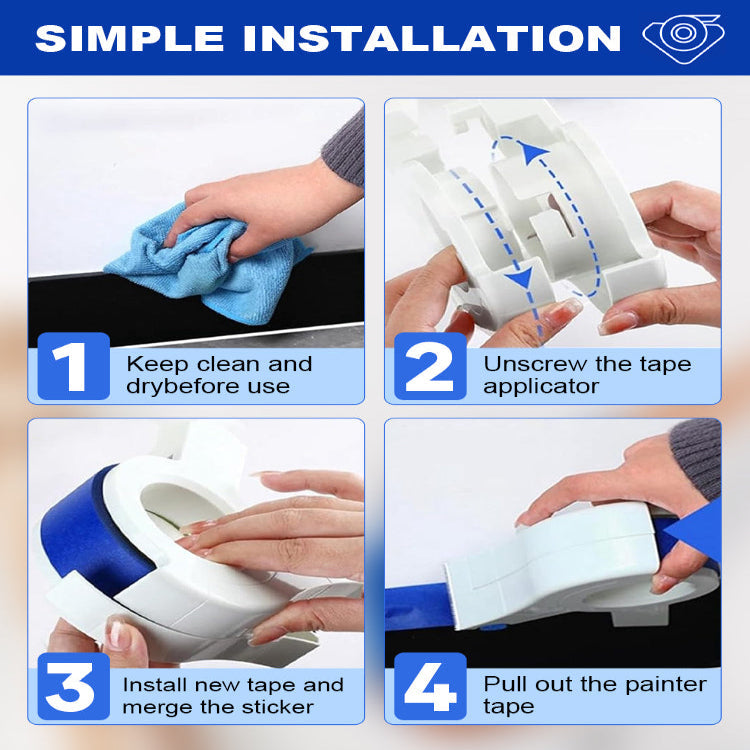 SIMPLE INSTALLATION

1 Keep clean and drybefore use

2 Unscrew the tape applicator

3 Install new tape and merge the sticker

4 Pull out the painter tape