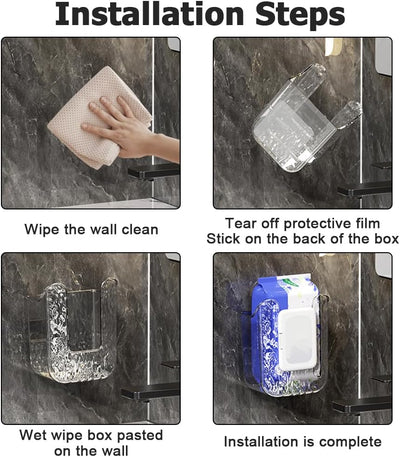 Installation Steps

Wipe the wall clean

Tear off protective film
Stick on the back of the box

Wet wipe box pasted on the wall

Installation is complete