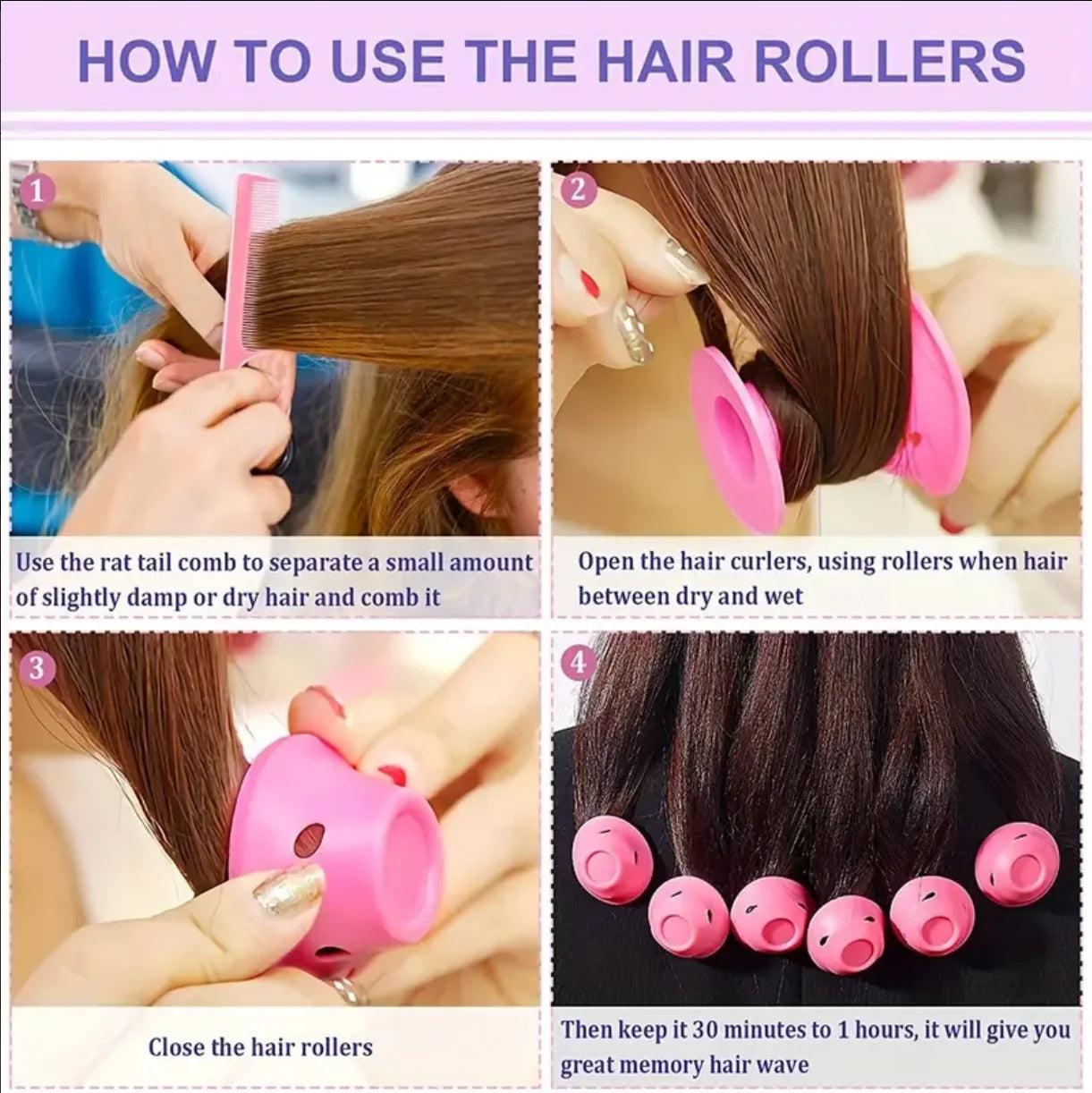 HOW TO USE THE HAIR ROLLERS

1

Use the rat tail comb to separate a small amount of slightly damp or dry hair and comb it

2

Open the hair curlers, using rollers when hair between dry and wet

3

Close the hair rollers

4

Then keep it 30 minutes to 1 hours, it will give you great memory hair wave