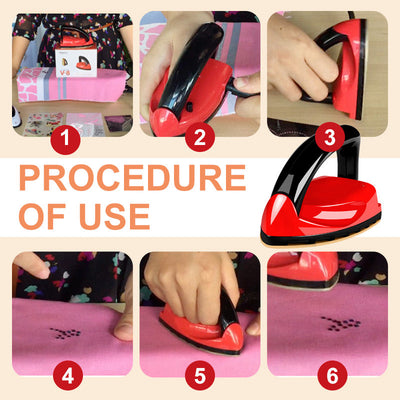 V-8

1

2

3

PROCEDURE OF USE

4

5

6