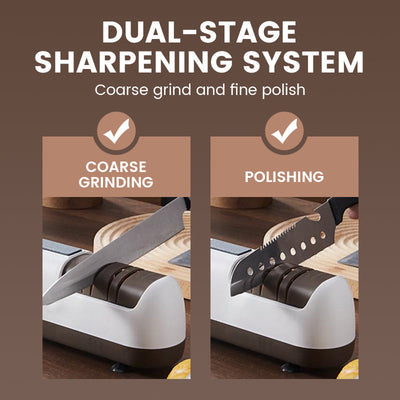 DUAL-STAGE SHARPENING SYSTEM

Coarse grind and fine polish

COARSE GRINDING

POLISHING